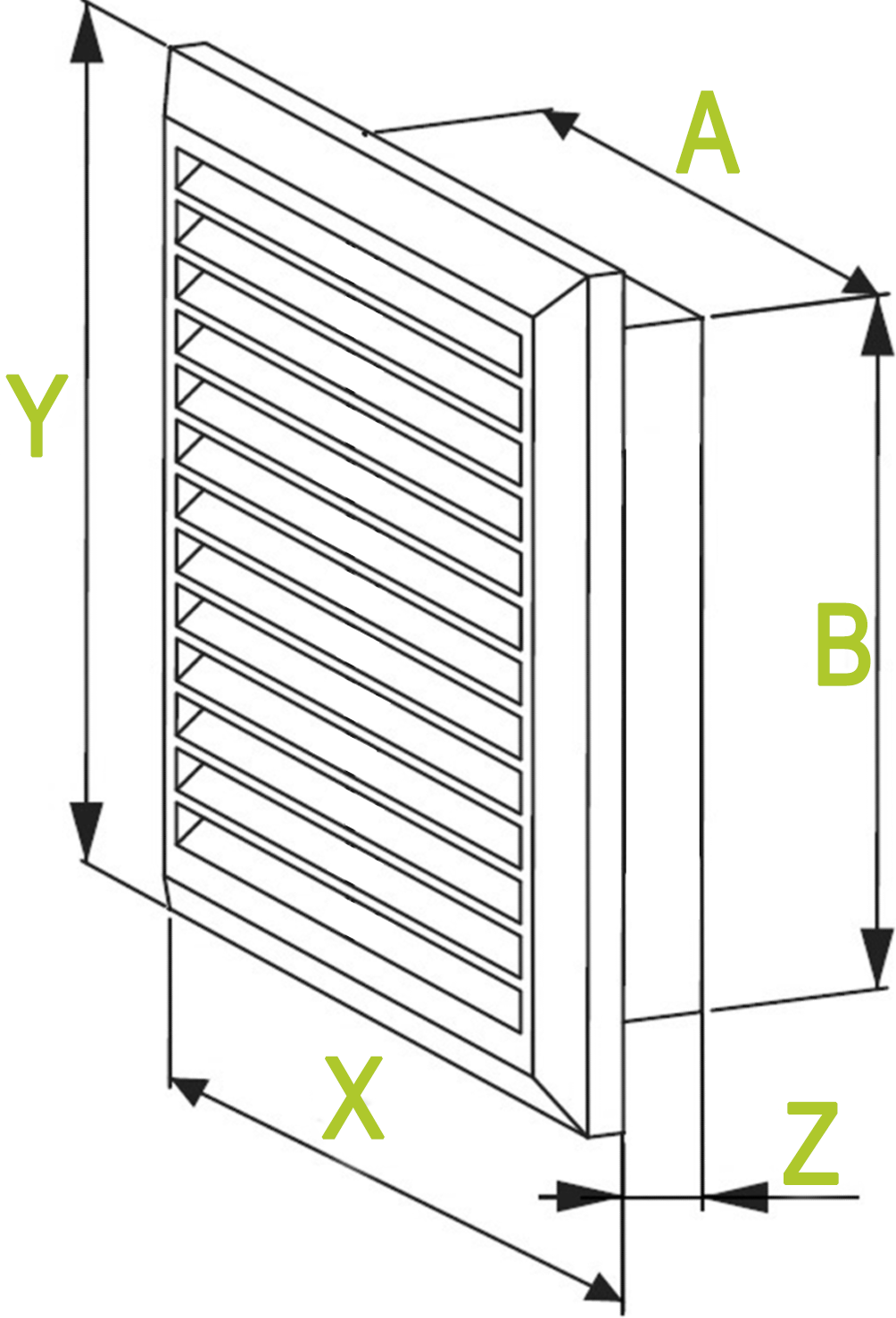 A
Y
B
X
Z